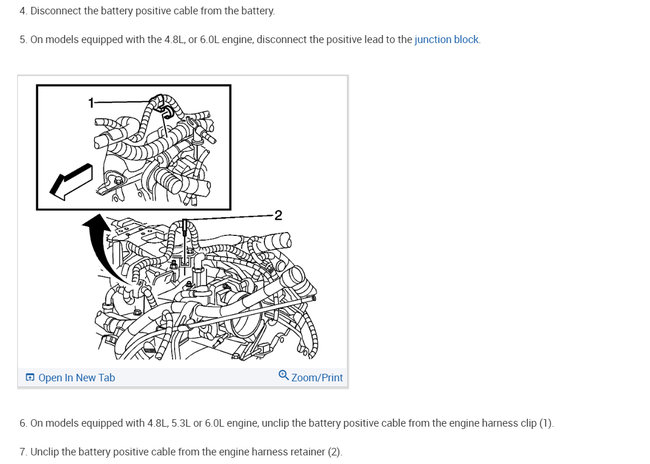 4. Disconnect the battery positive cable from the battery.

5. On models equipped with the 4.8L, or 6.0L engine, disconnect the positive lead to the junction block.

1

2

Open In New Tab

Zoom/Print

6. On models equipped with 4.8L, 5.3L or 6.0L engine, unclip the battery positive cable from the engine harness clip (1).

7. Unclip the battery positive cable from the engine harness retainer (2).