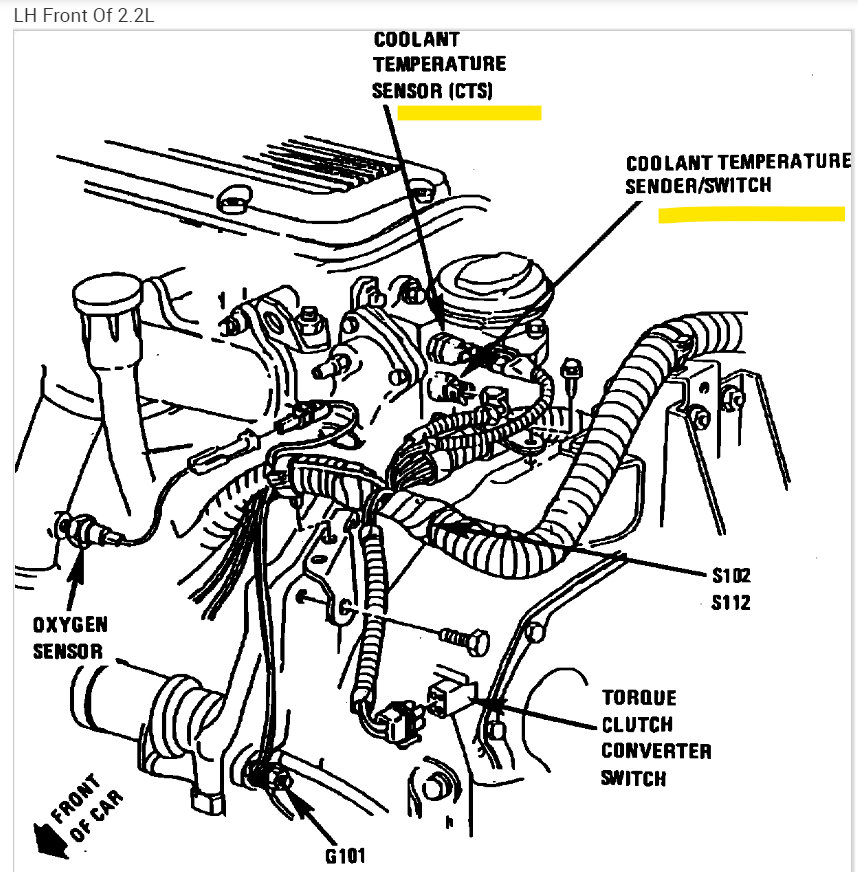 LH Front Of 2.2L

COOLANT TEMPERATURE SENSOR (CTS)

COOLANT TEMPERATURE SENDER/SWITCH

S102
S112

OXYGEN SENSOR

TORQUE CLUTCH CONVERTER SWITCH

FRONT OF CAR

G101