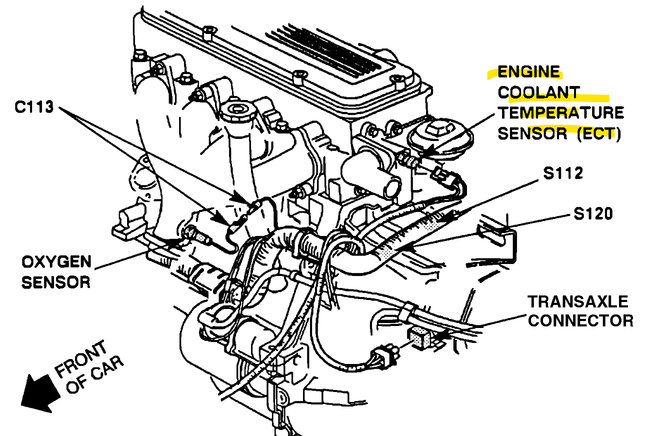 C113

ENGINE COOLANT TEMPERATURE SENSOR (ECT)

S112

S120

OXYGEN SENSOR

TRANSAXLE CONNECTOR

FRONT OF CAR