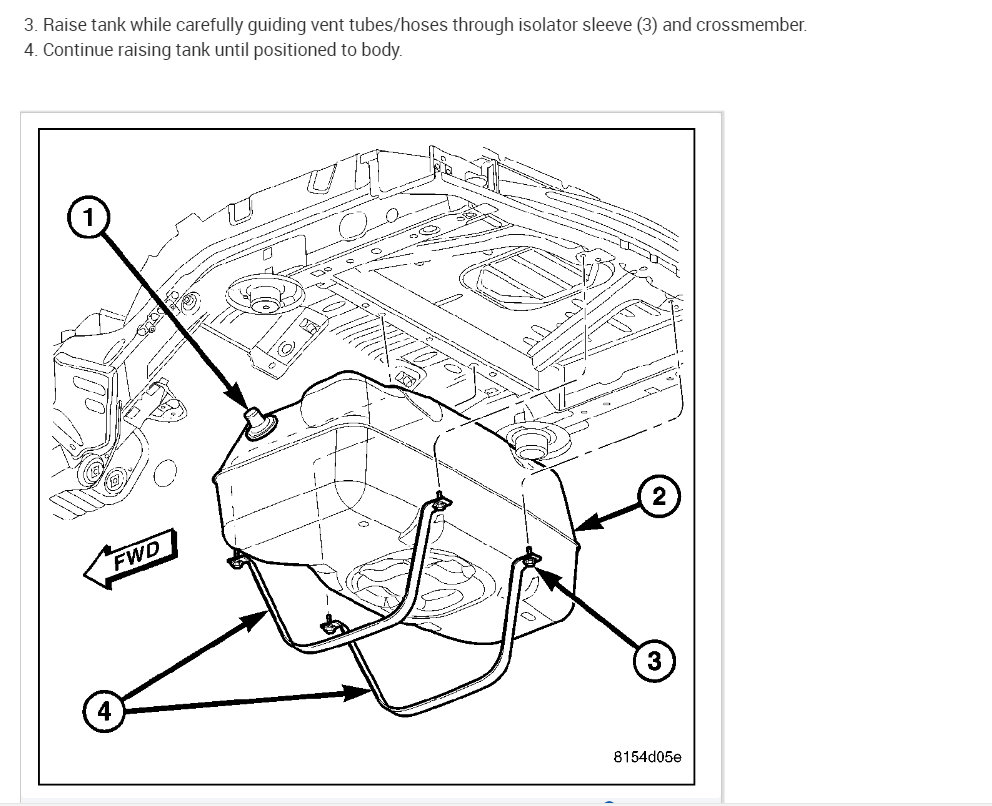 3. Raise tank while carefully guiding vent tubes/hoses through isolator sleeve (3) and crossmember.
4. Continue raising tank until positioned to body.

1

2

FWD

3

4

8154d05e