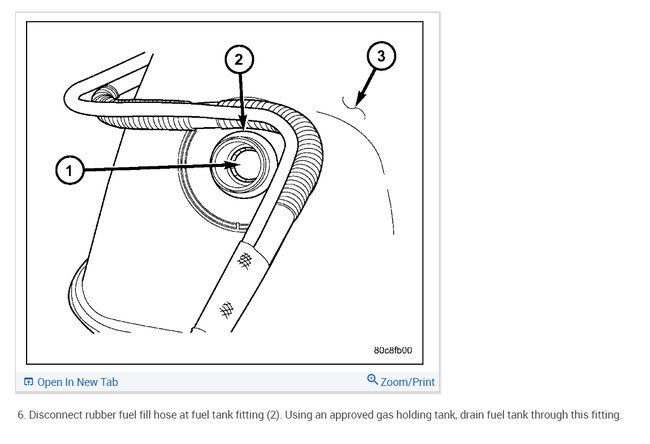 2

3

1

80c8fb00

Open In New Tab

Zoom/Print

6. Disconnect rubber fuel fill hose at fuel tank fitting (2). Using an approved gas holding tank, drain fuel tank through this fitting.