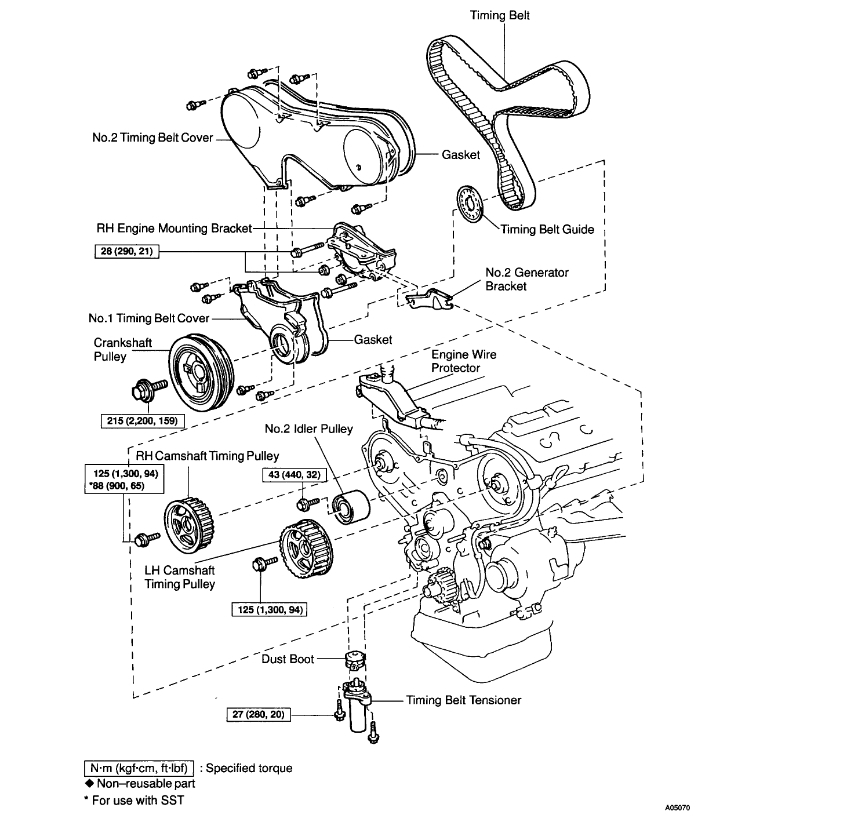 Timing Belt

No.2 Timing Belt Cover

Gasket

Timing Belt Guide

RH Engine Mounting Bracket

28 (290, 21)

No.2 Generator Bracket

No.1 Timing Belt Cover

Gasket

Crankshaft Pulley

Engine Wire Protector

215 (2,200, 159)

No.2 Idler Pulley

RH Camshaft Timing Pulley

125 (1,300, 94)
*88 (900, 65)

43 (440, 32)

LH Camshaft Timing Pulley

125 (1,300, 94)

Dust Boot

Timing Belt Tensioner

27 (280, 20)

N·m (kgf·cm, ft·lbf) : Specified torque
◆ Non–reusable part
* For use with SST

A05070