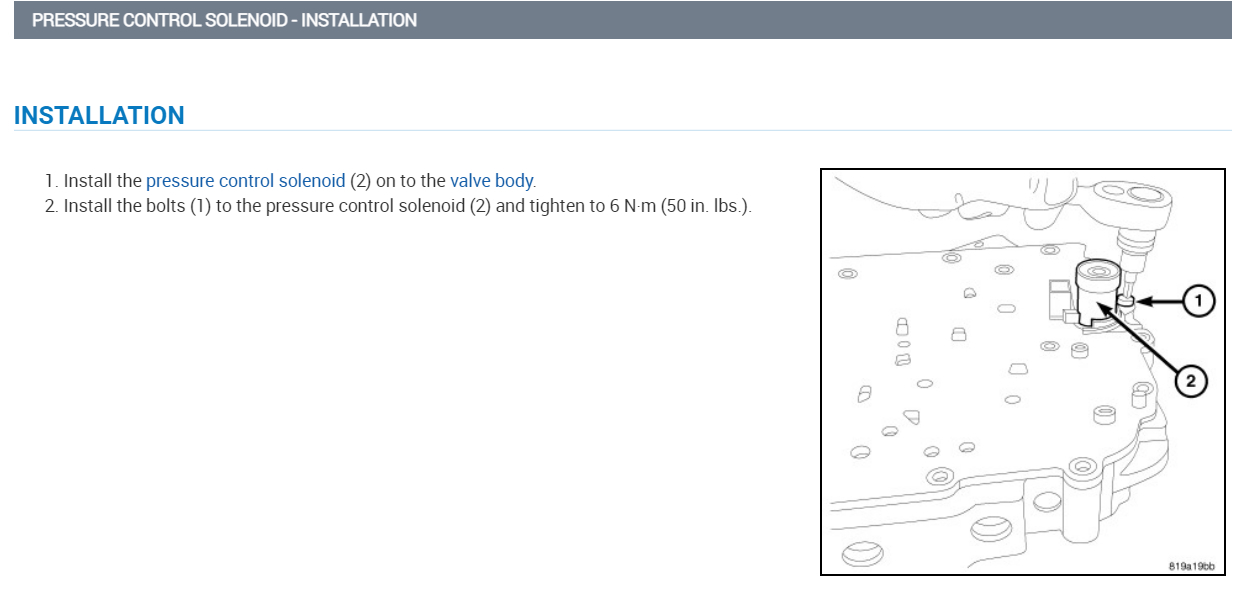 PRESSURE CONTROL SOLENOID - INSTALLATION

INSTALLATION

1. Install the pressure control solenoid (2) on to the valve body.
2. Install the bolts (1) to the pressure control solenoid (2) and tighten to 6 N·m (50 in. lbs.).

1
2
819a19bb