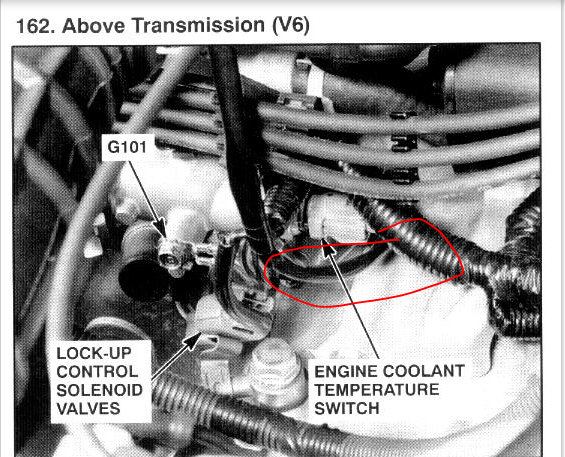 162. Above Transmission (V6)

G101

LOCK-UP CONTROL SOLENOID VALVES

ENGINE COOLANT TEMPERATURE SWITCH