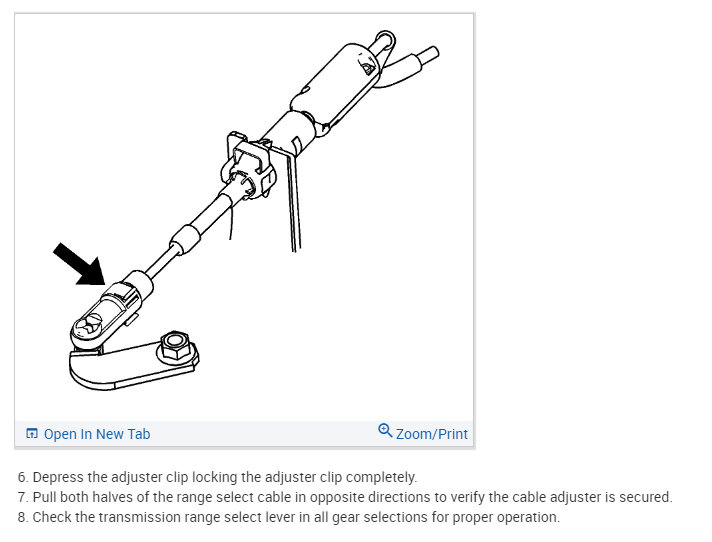 Open In New Tab
Zoom/Print

6. Depress the adjuster clip locking the adjuster clip completely.
7. Pull both halves of the range select cable in opposite directions to verify the cable adjuster is secured.
8. Check the transmission range select lever in all gear selections for proper operation.