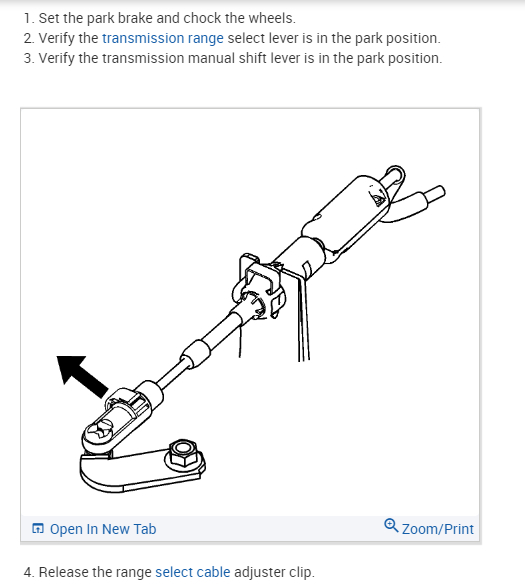 1. Set the park brake and chock the wheels.
2. Verify the transmission range select lever is in the park position.
3. Verify the transmission manual shift lever is in the park position.

Open In New Tab

Zoom/Print

4. Release the range select cable adjuster clip.