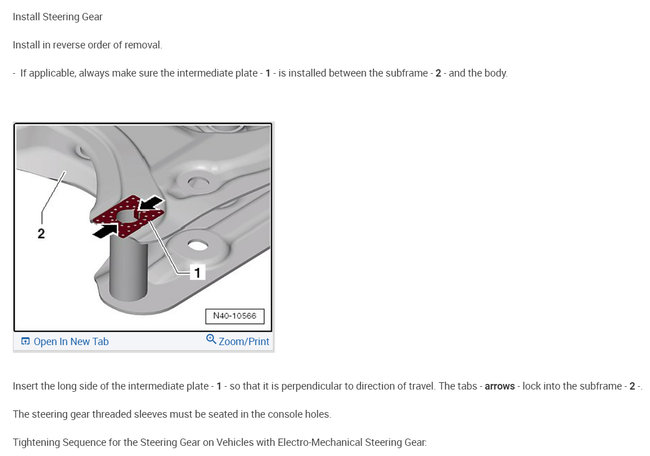 Install Steering Gear

Install in reverse order of removal.

- If applicable, always make sure the intermediate plate - 1 - is installed between the subframe - 2 - and the body.

2

1

N40-10566

Open In New Tab

Zoom/Print

Insert the long side of the intermediate plate - 1 - so that it is perpendicular to direction of travel. The tabs - arrows - lock into the subframe - 2 -.

The steering gear threaded sleeves must be seated in the console holes.

Tightening Sequence for the Steering Gear on Vehicles with Electro-Mechanical Steering Gear: