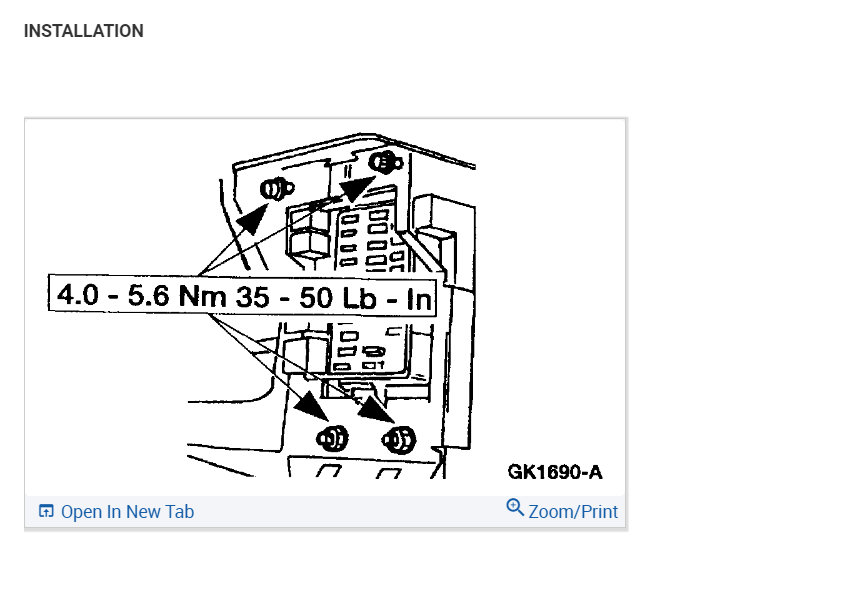 INSTALLATION

4.0 - 5.6 Nm 35 - 50 Lb - In

GK1690-A

Open In New Tab

Zoom/Print