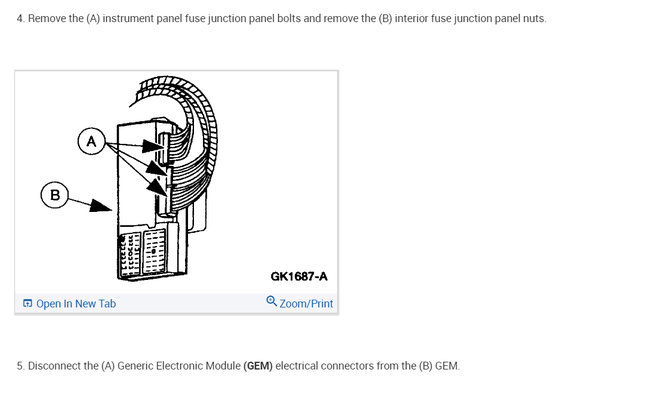 4. Remove the (A) instrument panel fuse junction panel bolts and remove the (B) interior fuse junction panel nuts.

A

B

GK1687-A

Open In New Tab

Zoom/Print

5. Disconnect the (A) Generic Electronic Module (GEM) electrical connectors from the (B) GEM.