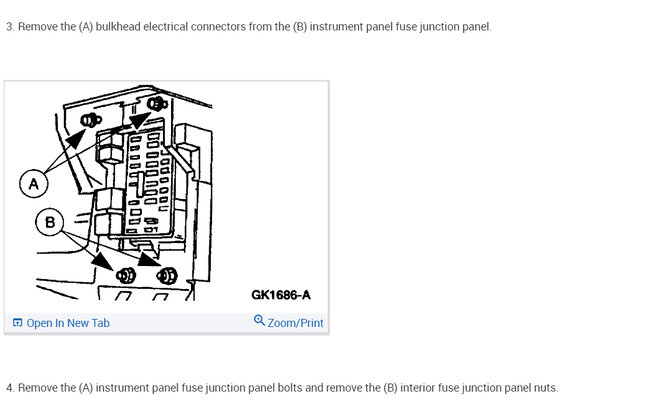 3. Remove the (A) bulkhead electrical connectors from the (B) instrument panel fuse junction panel.

A

B

GK1686-A

Open In New Tab

Zoom/Print

4. Remove the (A) instrument panel fuse junction panel bolts and remove the (B) interior fuse junction panel nuts.