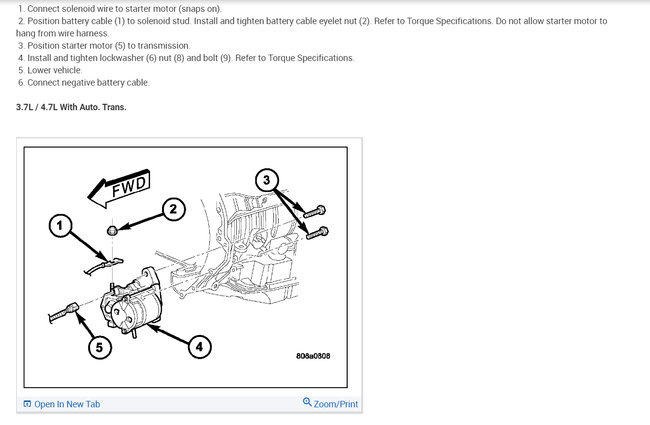 1. Connect solenoid wire to starter motor (snaps on).
2. Position battery cable (1) to solenoid stud. Install and tighten battery cable eyelet nut (2). Refer to Torque Specifications. Do not allow starter motor to hang from wire harness.
3. Position starter motor (5) to transmission.
4. Install and tighten lockwasher (6) nut (8) and bolt (9). Refer to Torque Specifications.
5. Lower vehicle.
6. Connect negative battery cable.

3.7L / 4.7L With Auto. Trans.

FWD

1

2

3

4

5

808a0808

Open In New Tab

Zoom/Print