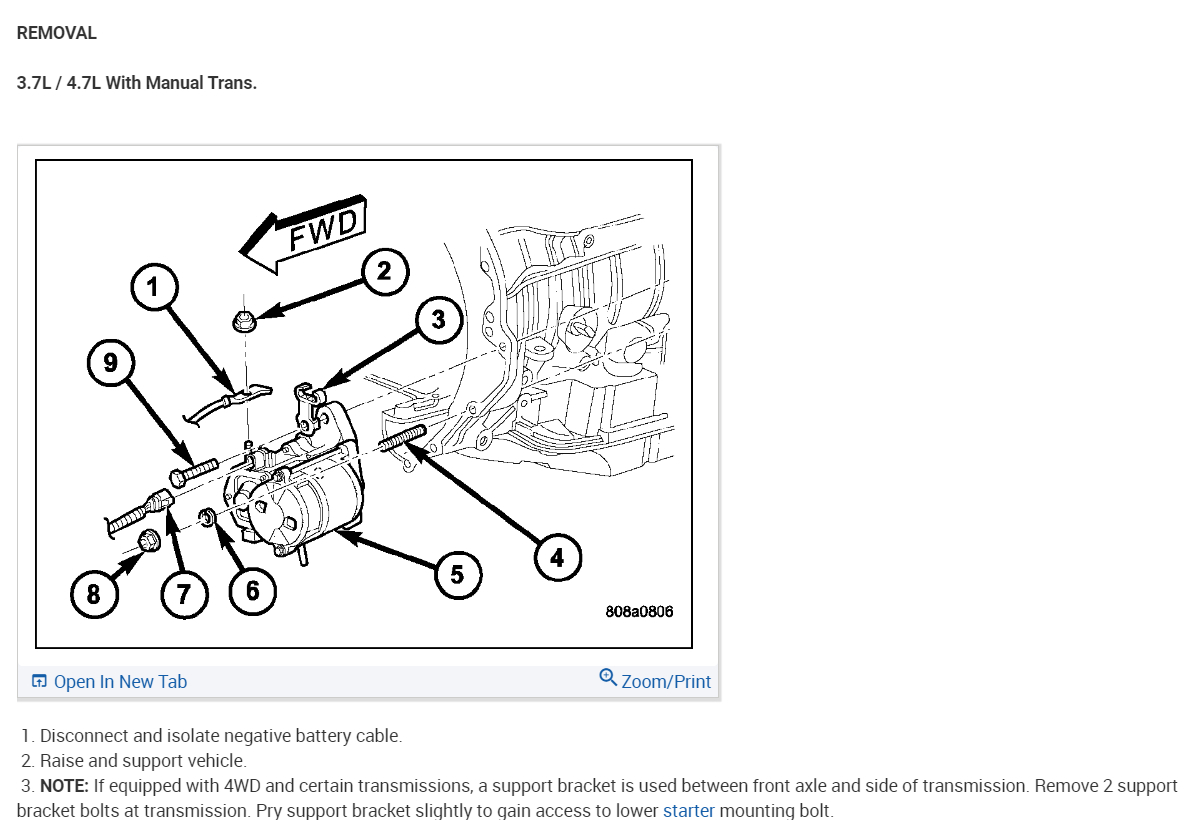 REMOVAL

3.7L / 4.7L With Manual Trans.

FWD
1
2
3
9
4
5
8
7
6
808a0806

Open In New Tab
Zoom/Print

1. Disconnect and isolate negative battery cable.
2. Raise and support vehicle.
3. NOTE: If equipped with 4WD and certain transmissions, a support bracket is used between front axle and side of transmission. Remove 2 support bracket bolts at transmission. Pry support bracket slightly to gain access to lower starter mounting bolt.