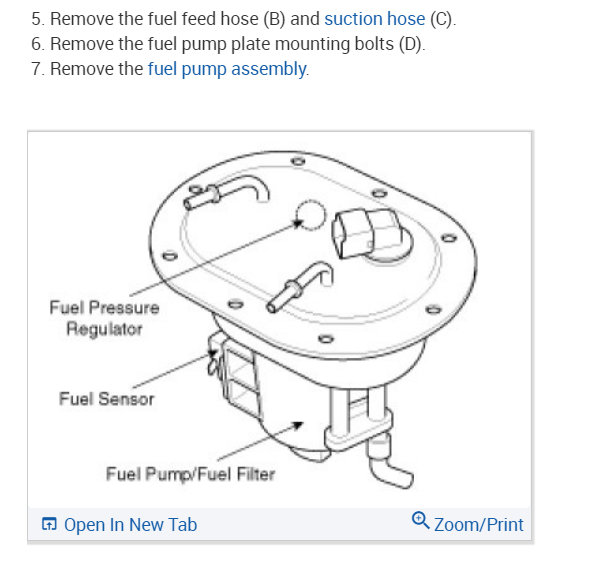 5. Remove the fuel feed hose (B) and suction hose (C).
6. Remove the fuel pump plate mounting bolts (D).
7. Remove the fuel pump assembly.

Fuel Pressure Regulator

Fuel Sensor

Fuel Pump/Fuel Filter

Open In New Tab

Zoom/Print