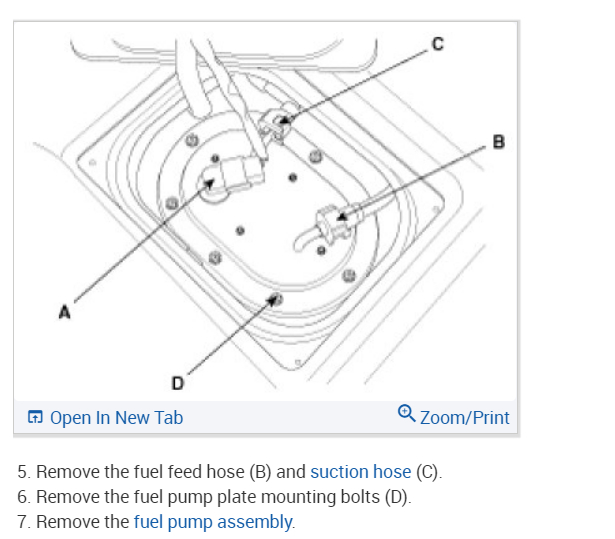 C
B
A
D

Open In New Tab
Zoom/Print

5. Remove the fuel feed hose (B) and suction hose (C).
6. Remove the fuel pump plate mounting bolts (D).
7. Remove the fuel pump assembly.