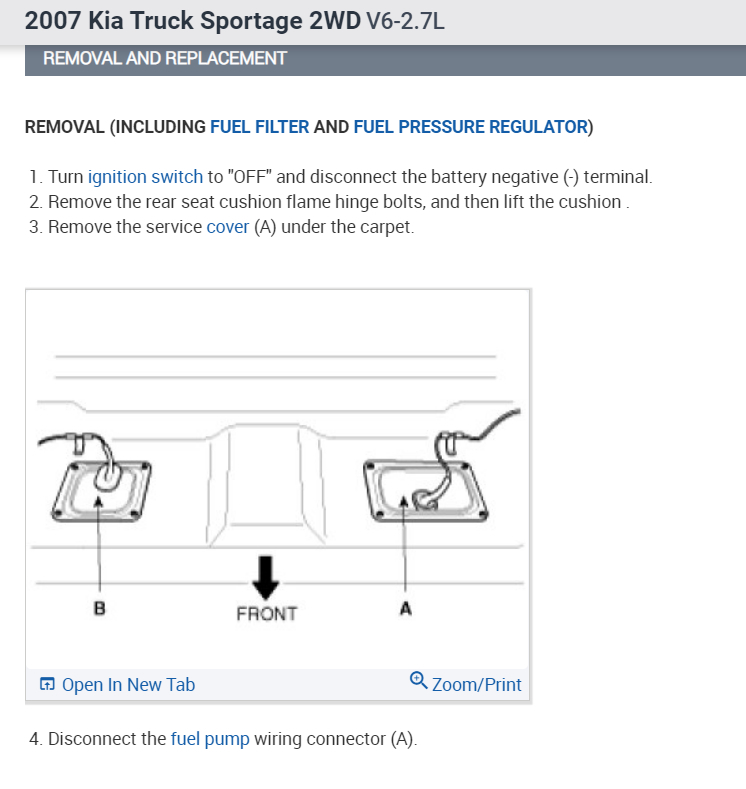 2007 Kia Truck Sportage 2WD V6-2.7L

REMOVAL AND REPLACEMENT

REMOVAL (INCLUDING FUEL FILTER AND FUEL PRESSURE REGULATOR)

1. Turn ignition switch to "OFF" and disconnect the battery negative (-) terminal.
2. Remove the rear seat cushion flame hinge bolts, and then lift the cushion .
3. Remove the service cover (A) under the carpet.

B

FRONT

A

Open In New Tab

Zoom/Print

4. Disconnect the fuel pump wiring connector (A).