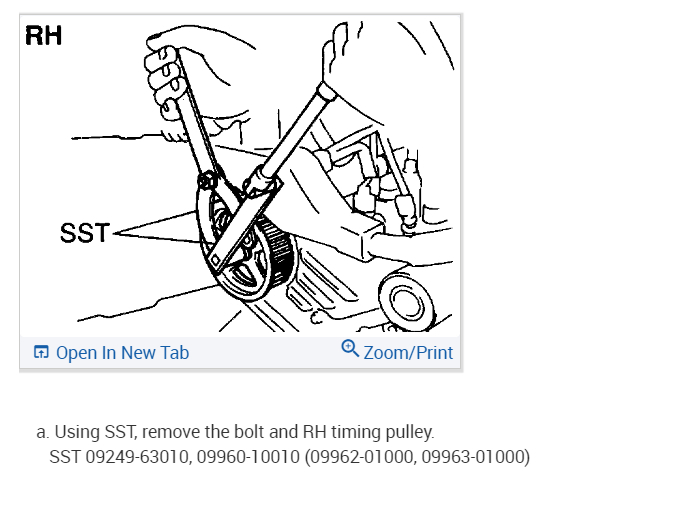 RH

SST

Open In New Tab

Zoom/Print

a. Using SST, remove the bolt and RH timing pulley.
SST 09249-63010, 09960-10010 (09962-01000, 09963-01000)