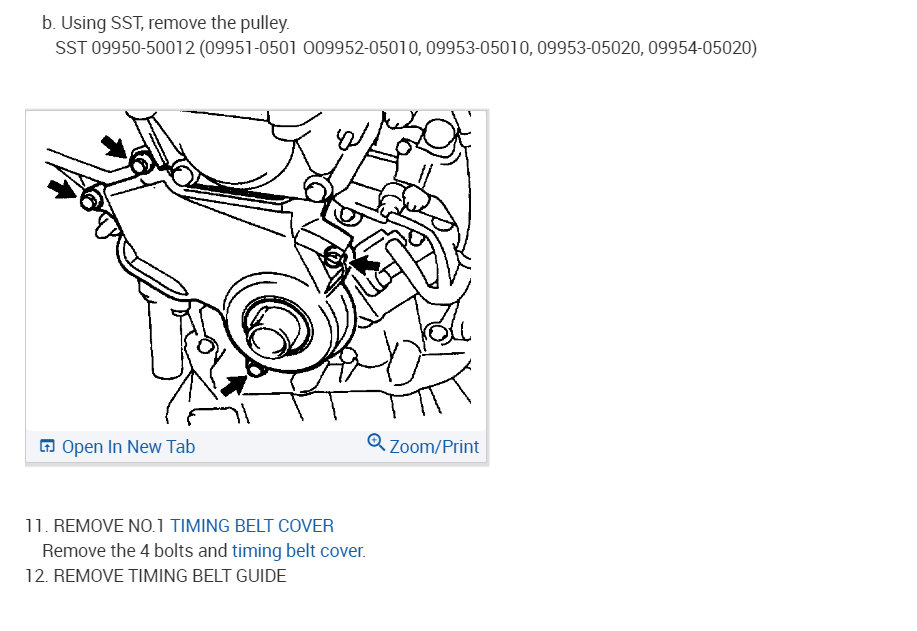 b. Using SST, remove the pulley.
SST 09950-50012 (09951-0501 009952-05010, 09953-05010, 09953-05020, 09954-05020)

Open In New Tab
Zoom/Print

11. REMOVE NO.1 TIMING BELT COVER
Remove the 4 bolts and timing belt cover.
12. REMOVE TIMING BELT GUIDE