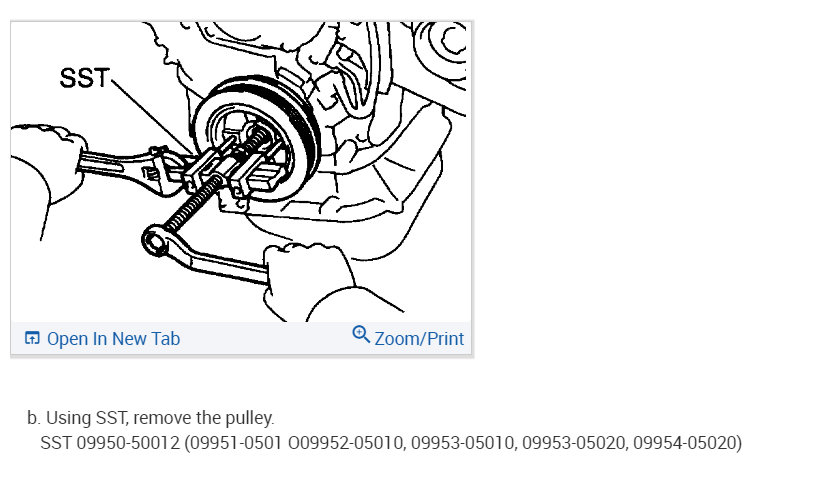 SST

Open In New Tab

Zoom/Print

b. Using SST, remove the pulley.
SST 09950-50012 (09951-0501 O09952-05010, 09953-05010, 09953-05020, 09954-05020)