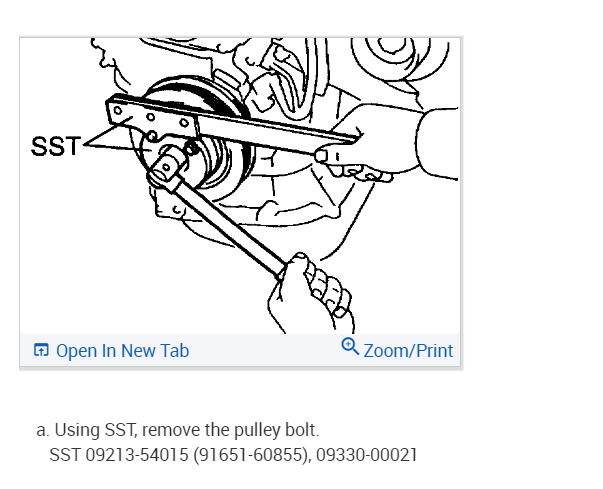 SST

Open In New Tab

Zoom/Print

a. Using SST, remove the pulley bolt.
SST 09213-54015 (91651-60855), 09330-00021