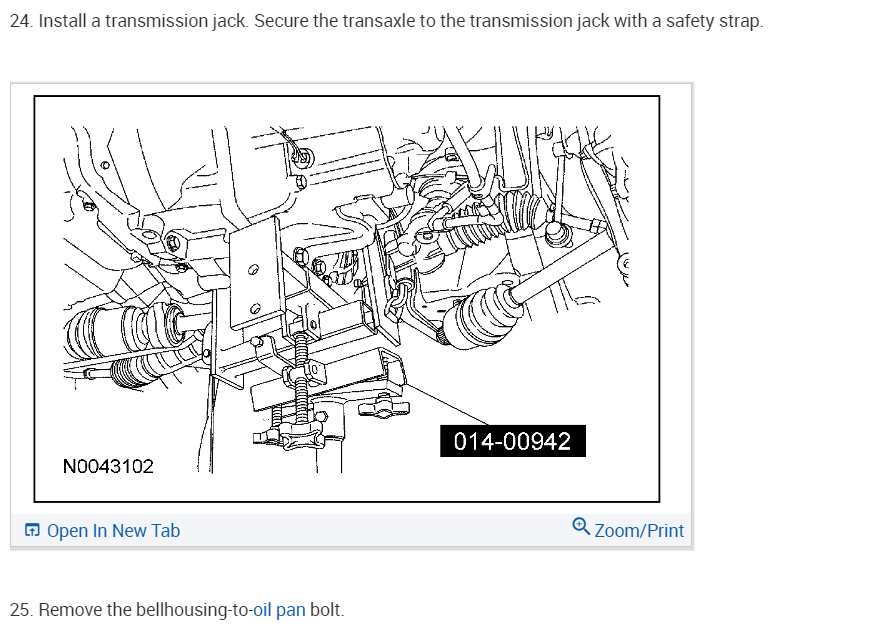 24. Install a transmission jack. Secure the transaxle to the transmission jack with a safety strap.

014-00942

N0043102

Open In New Tab

Zoom/Print

25. Remove the bellhousing-to-oil pan bolt.