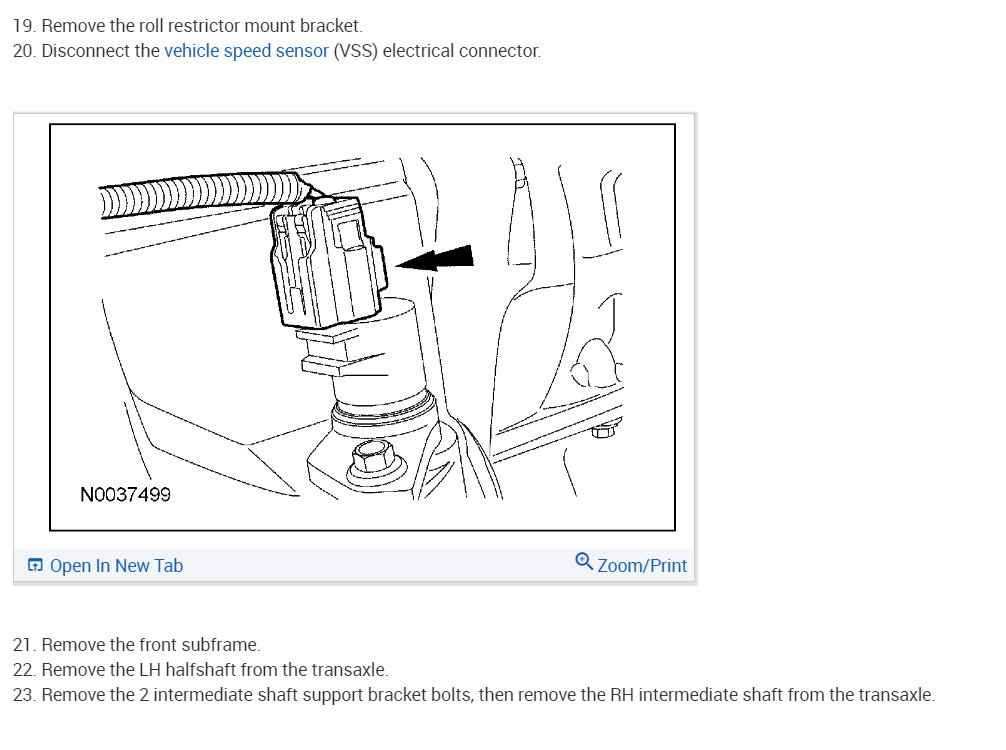 19. Remove the roll restrictor mount bracket.
20. Disconnect the vehicle speed sensor (VSS) electrical connector.

N0037499

Open In New Tab
Zoom/Print

21. Remove the front subframe.
22. Remove the LH halfshaft from the transaxle.
23. Remove the 2 intermediate shaft support bracket bolts, then remove the RH intermediate shaft from the transaxle.