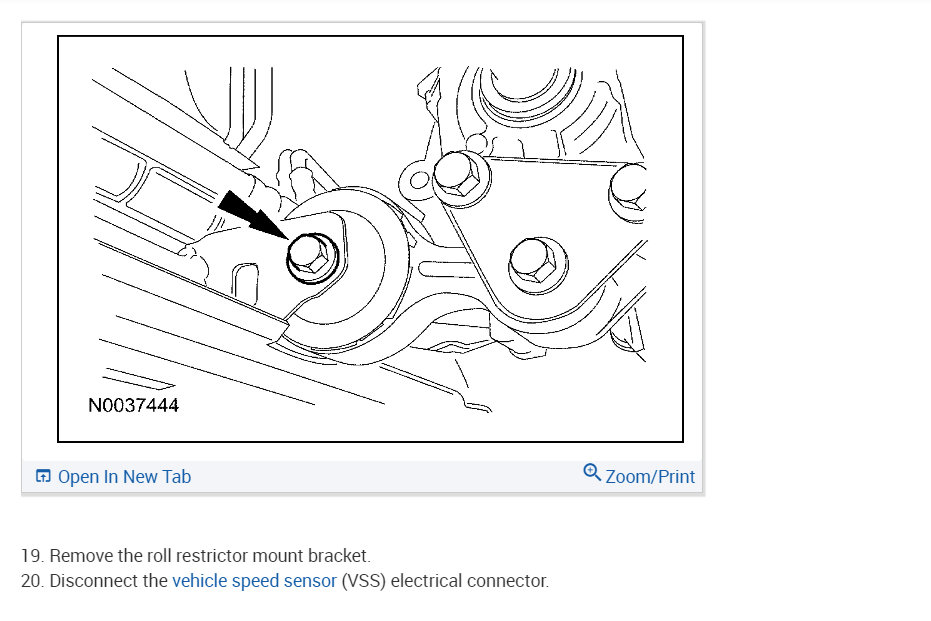 N0037444

Open In New Tab

Zoom/Print

19. Remove the roll restrictor mount bracket.
20. Disconnect the vehicle speed sensor (VSS) electrical connector.