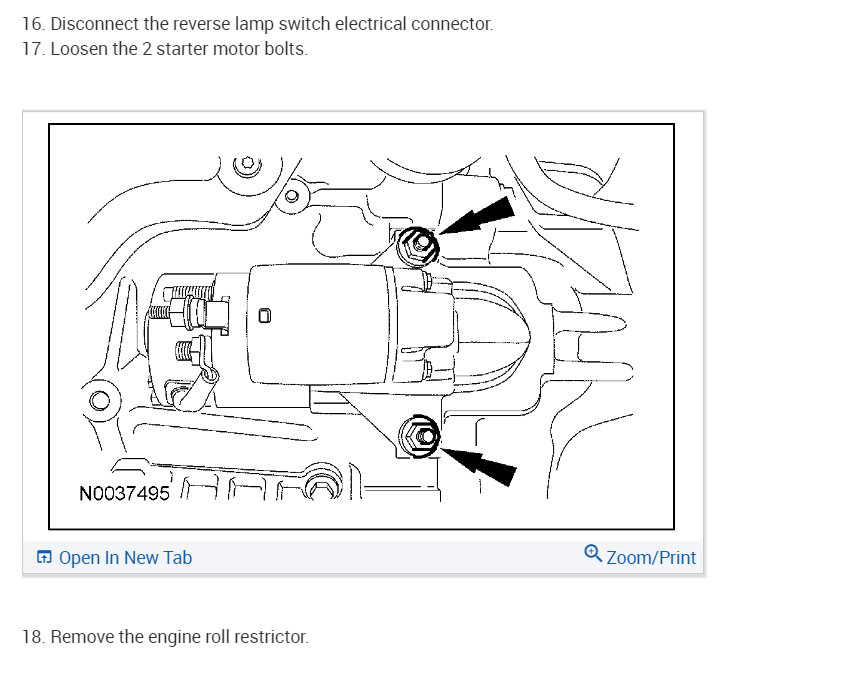 16. Disconnect the reverse lamp switch electrical connector.
17. Loosen the 2 starter motor bolts.

N0037495

Open In New Tab
Zoom/Print

18. Remove the engine roll restrictor.