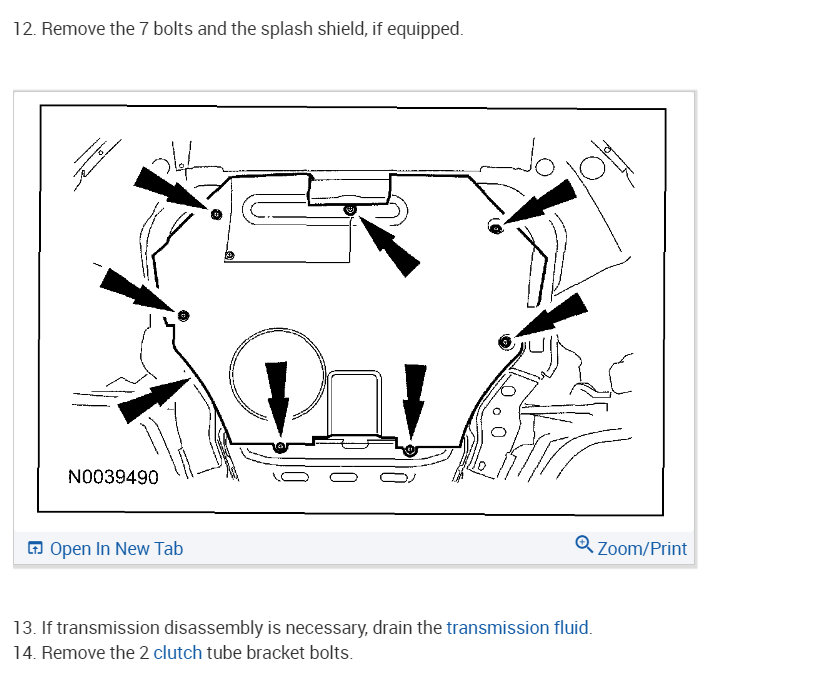 12. Remove the 7 bolts and the splash shield, if equipped.

N0039490

Open In New Tab

Zoom/Print

13. If transmission disassembly is necessary, drain the transmission fluid.
14. Remove the 2 clutch tube bracket bolts.