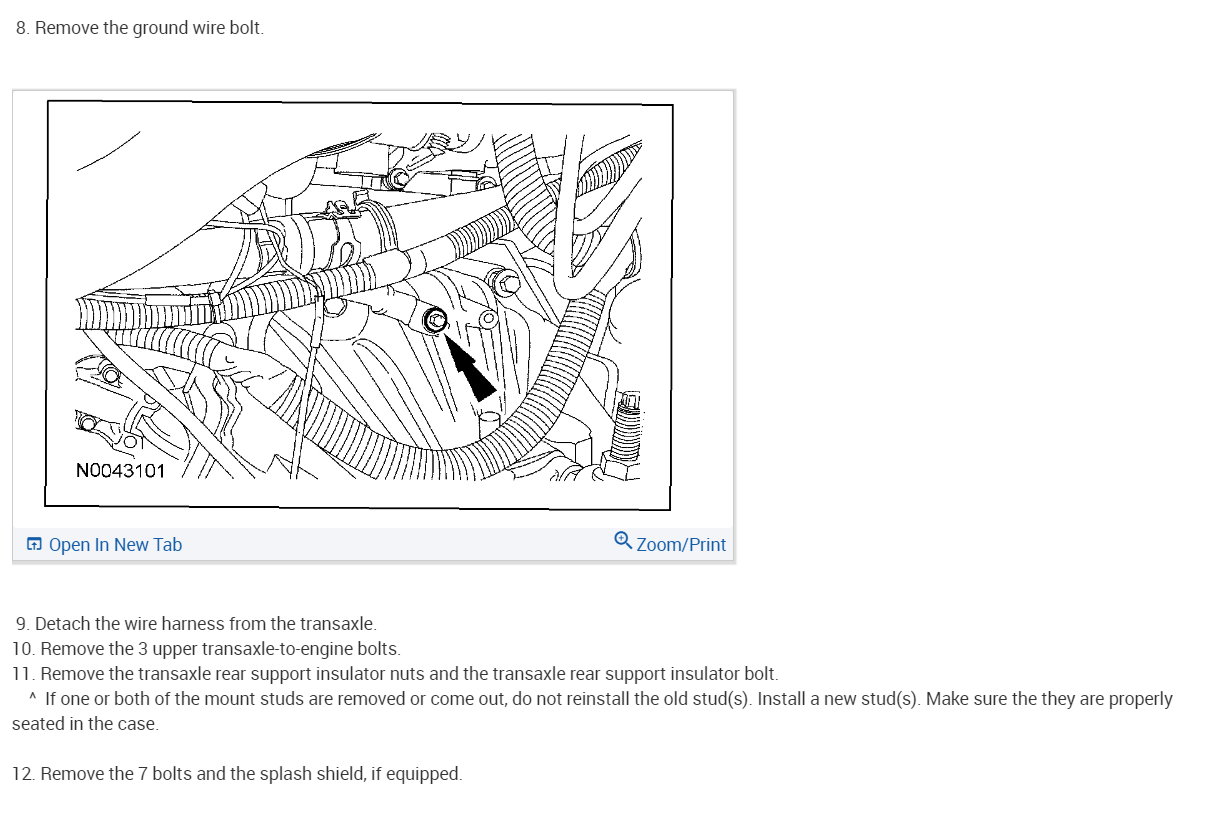 8. Remove the ground wire bolt.

N0043101

Open In New Tab

Zoom/Print

9. Detach the wire harness from the transaxle.
10. Remove the 3 upper transaxle-to-engine bolts.
11. Remove the transaxle rear support insulator nuts and the transaxle rear support insulator bolt.
^ If one or both of the mount studs are removed or come out, do not reinstall the old stud(s). Install a new stud(s). Make sure the they are properly seated in the case.

12. Remove the 7 bolts and the splash shield, if equipped.