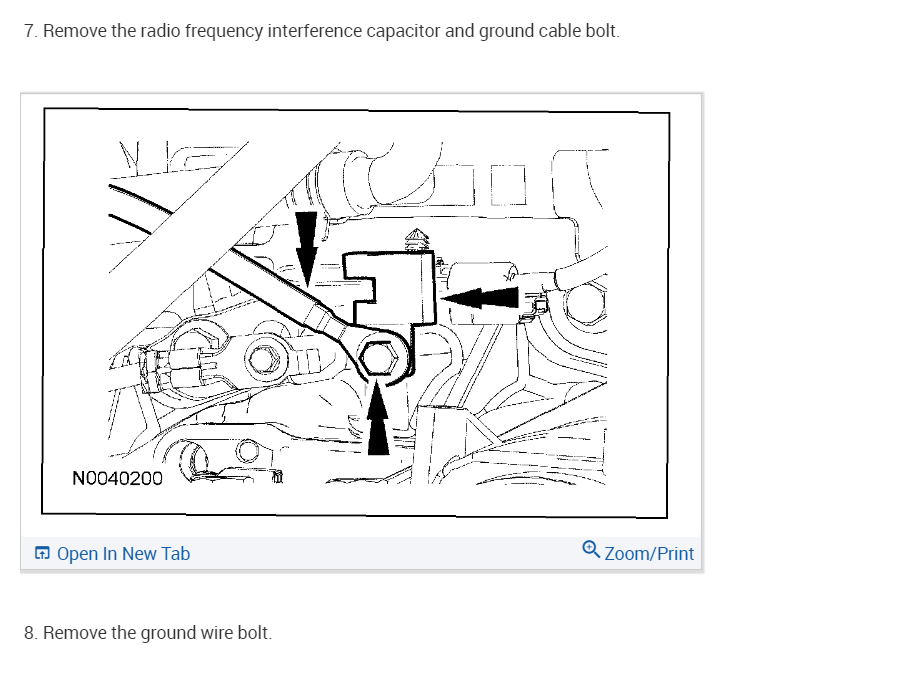 7. Remove the radio frequency interference capacitor and ground cable bolt.

N0040200

Open In New Tab

Zoom/Print

8. Remove the ground wire bolt.