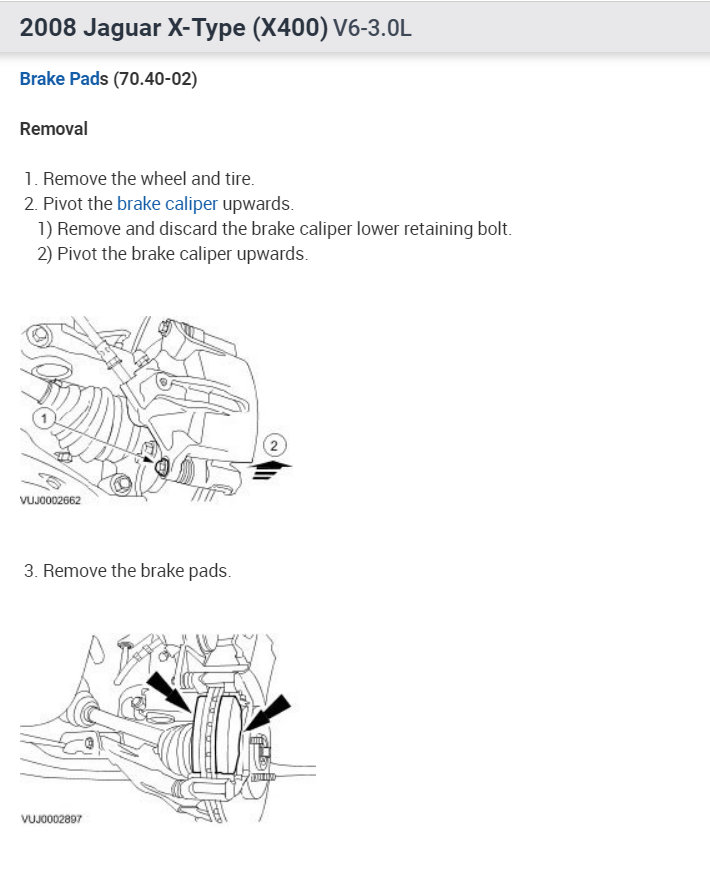 2008 Jaguar X-Type (X400) V6-3.0L

Brake Pads (70.40-02)

Removal

1. Remove the wheel and tire.
2. Pivot the brake caliper upwards.
1) Remove and discard the brake caliper lower retaining bolt.
2) Pivot the brake caliper upwards.

1
2
VUJ0002662

3. Remove the brake pads.

VUJ0002897