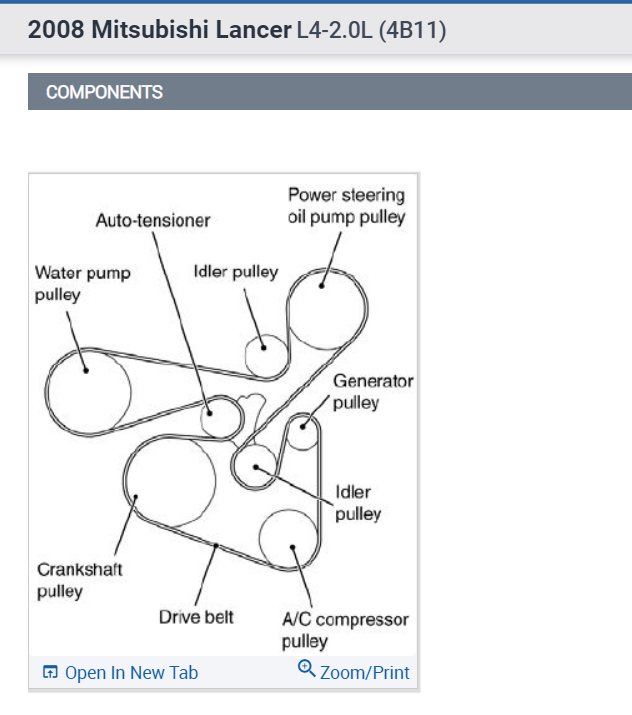 2008 Mitsubishi Lancer L4-2.0L (4B11)

COMPONENTS

Power steering oil pump pulley

Auto-tensioner

Water pump pulley

Idler pulley

Generator pulley

Idler pulley

Crankshaft pulley

Drive belt

A/C compressor pulley

Open In New Tab

Zoom/Print