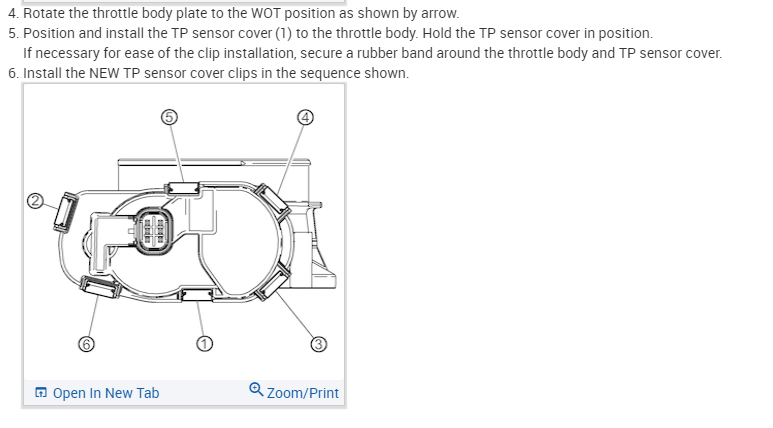 4. Rotate the throttle body plate to the WOT position as shown by arrow.
5. Position and install the TP sensor cover (1) to the throttle body. Hold the TP sensor cover in position.
If necessary for ease of the clip installation, secure a rubber band around the throttle body and TP sensor cover.
6. Install the NEW TP sensor cover clips in the sequence shown.

5
4
2
6
1
3

Open In New Tab
Zoom/Print