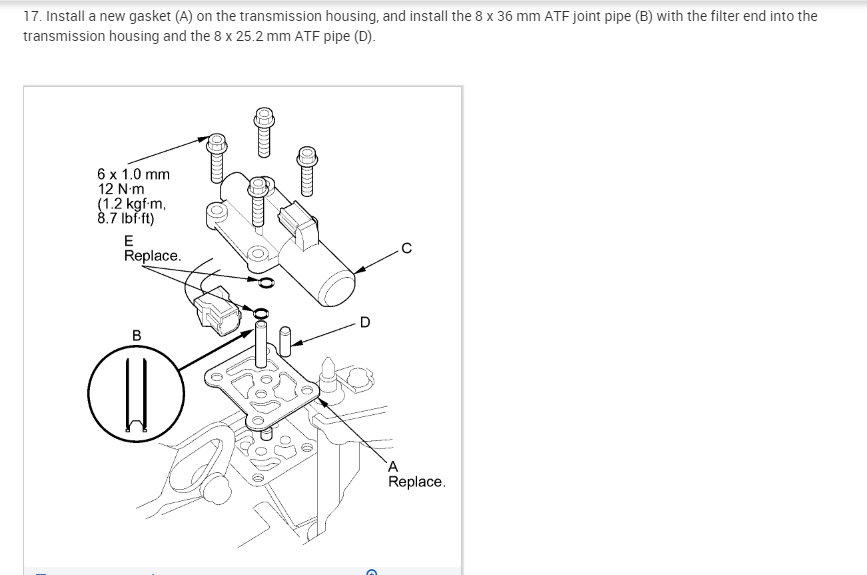 17. Install a new gasket (A) on the transmission housing, and install the 8 x 36 mm ATF joint pipe (B) with the filter end into the transmission housing and the 8 x 25.2 mm ATF pipe (D).

6 x 1.0 mm
12 N·m
(1.2 kgf·m,
8.7 lbf·ft)

E
Replace.

C

D

B

A
Replace.