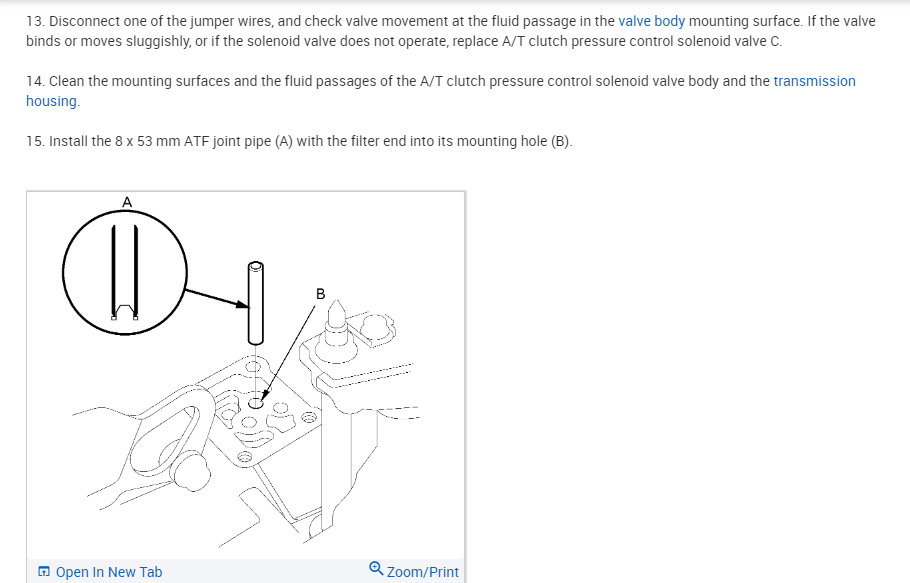 13. Disconnect one of the jumper wires, and check valve movement at the fluid passage in the valve body mounting surface. If the valve binds or moves sluggishly, or if the solenoid valve does not operate, replace A/T clutch pressure control solenoid valve C.

14. Clean the mounting surfaces and the fluid passages of the A/T clutch pressure control solenoid valve body and the transmission housing.

15. Install the 8 x 53 mm ATF joint pipe (A) with the filter end into its mounting hole (B).

A

B

Open In New Tab

Zoom/Print