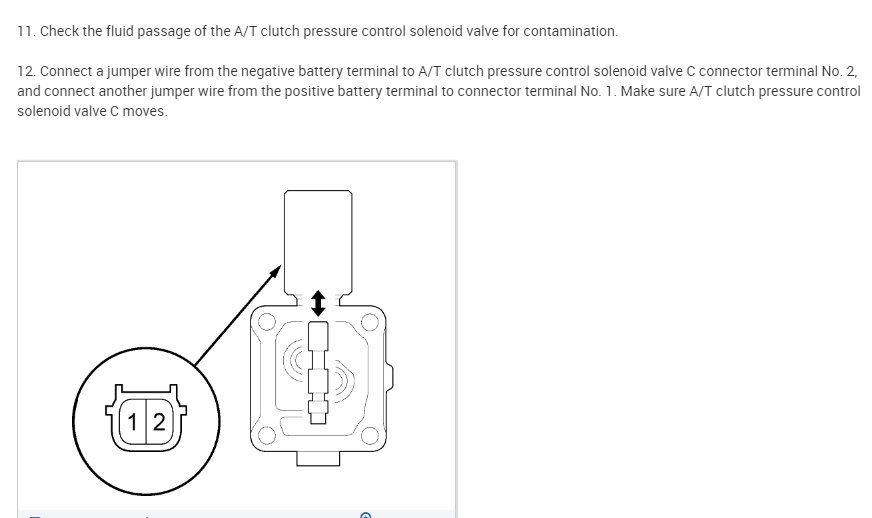 11. Check the fluid passage of the A/T clutch pressure control solenoid valve for contamination.

12. Connect a jumper wire from the negative battery terminal to A/T clutch pressure control solenoid valve C connector terminal No. 2, and connect another jumper wire from the positive battery terminal to connector terminal No. 1. Make sure A/T clutch pressure control solenoid valve C moves.

1 2