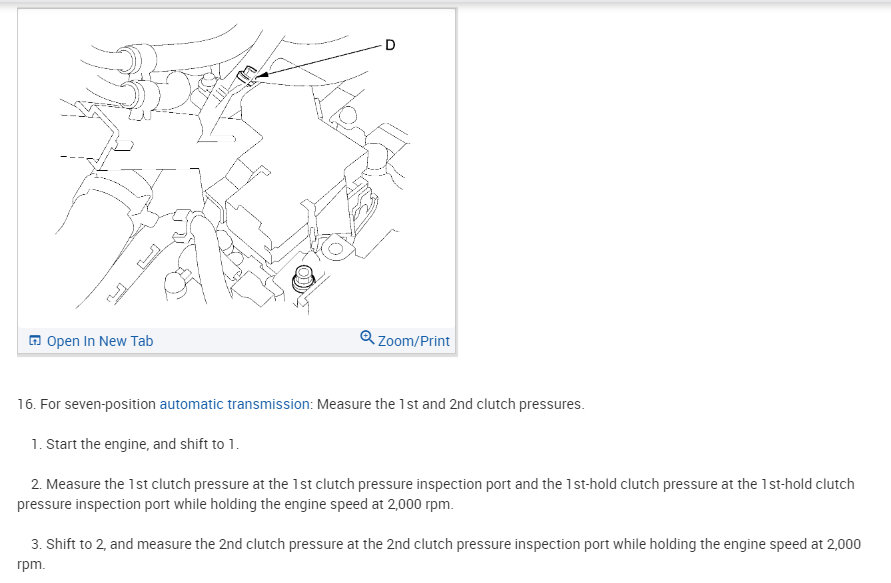 D

Open In New Tab

Zoom/Print

16. For seven-position automatic transmission: Measure the 1st and 2nd clutch pressures.

1. Start the engine, and shift to 1.

2. Measure the 1st clutch pressure at the 1st clutch pressure inspection port and the 1st-hold clutch pressure at the 1st-hold clutch pressure inspection port while holding the engine speed at 2,000 rpm.

3. Shift to 2, and measure the 2nd clutch pressure at the 2nd clutch pressure inspection port while holding the engine speed at 2,000 rpm.