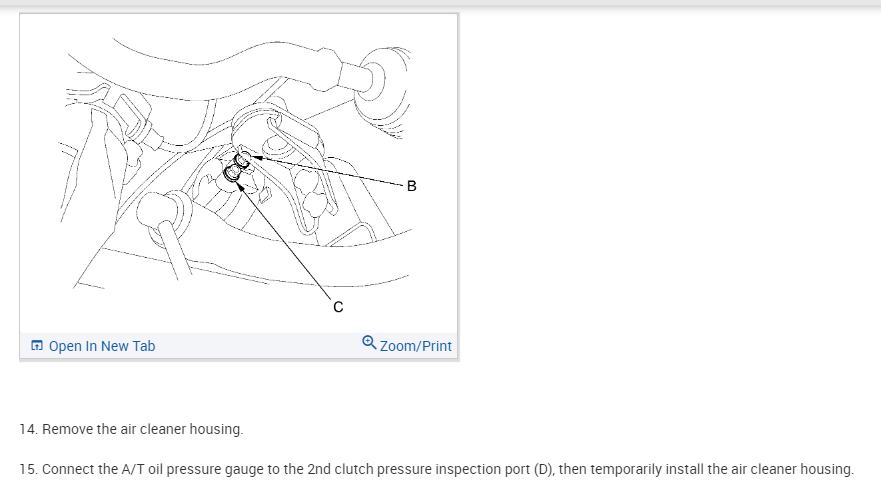 B

C

Open In New Tab

Zoom/Print

14. Remove the air cleaner housing.

15. Connect the A/T oil pressure gauge to the 2nd clutch pressure inspection port (D), then temporarily install the air cleaner housing.