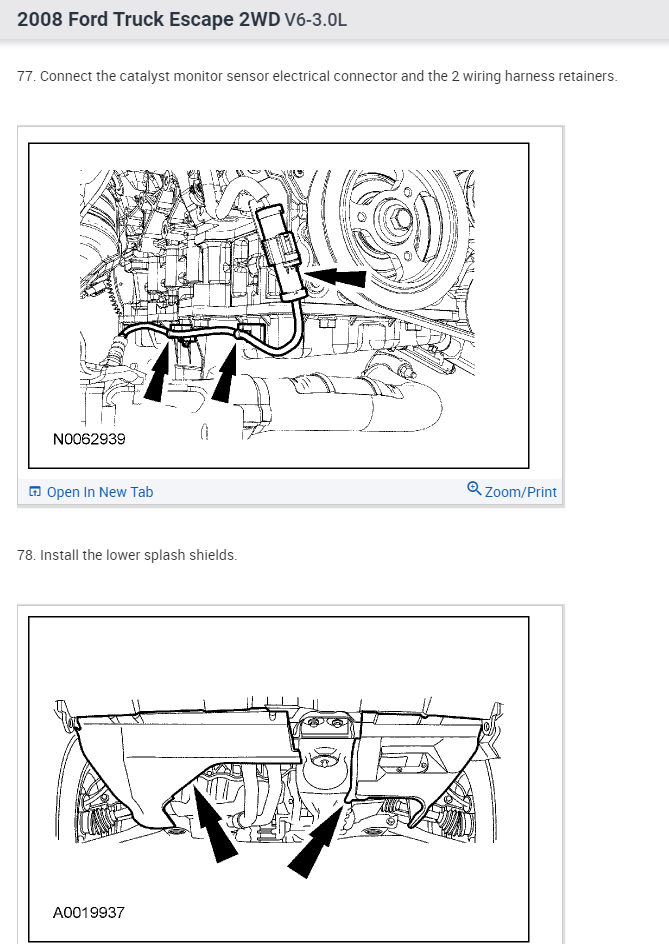 2008 Ford Truck Escape 2WD V6-3.0L

77. Connect the catalyst monitor sensor electrical connector and the 2 wiring harness retainers.

N0062939

Open In New Tab

Zoom/Print

78. Install the lower splash shields.

A0019937