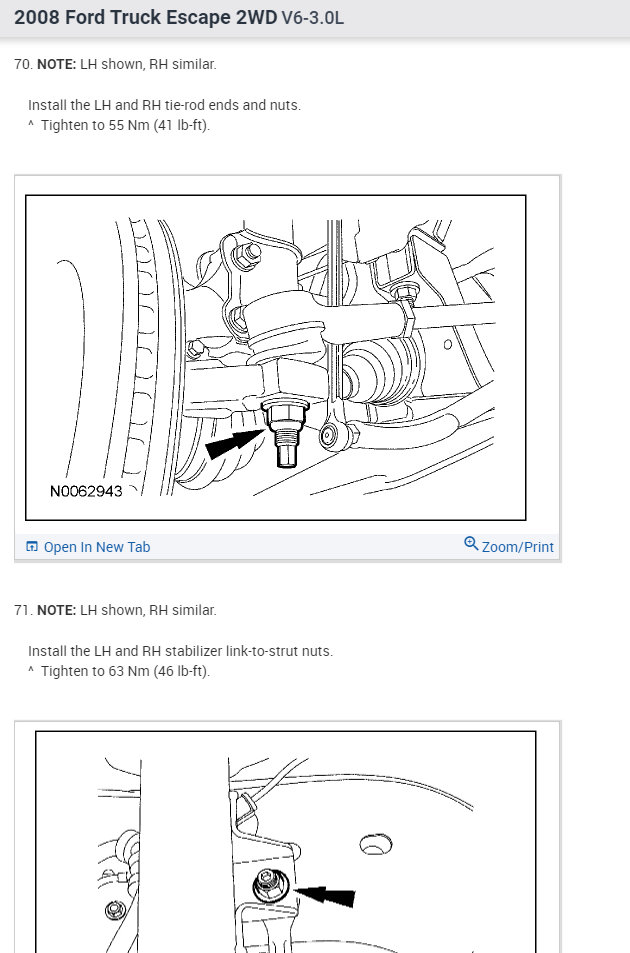 2008 Ford Truck Escape 2WD V6-3.0L

70. NOTE: LH shown, RH similar.

Install the LH and RH tie-rod ends and nuts.
^ Tighten to 55 Nm (41 lb-ft).

N0062943

Open In New Tab

Zoom/Print

71. NOTE: LH shown, RH similar.

Install the LH and RH stabilizer link-to-strut nuts.
^ Tighten to 63 Nm (46 lb-ft).