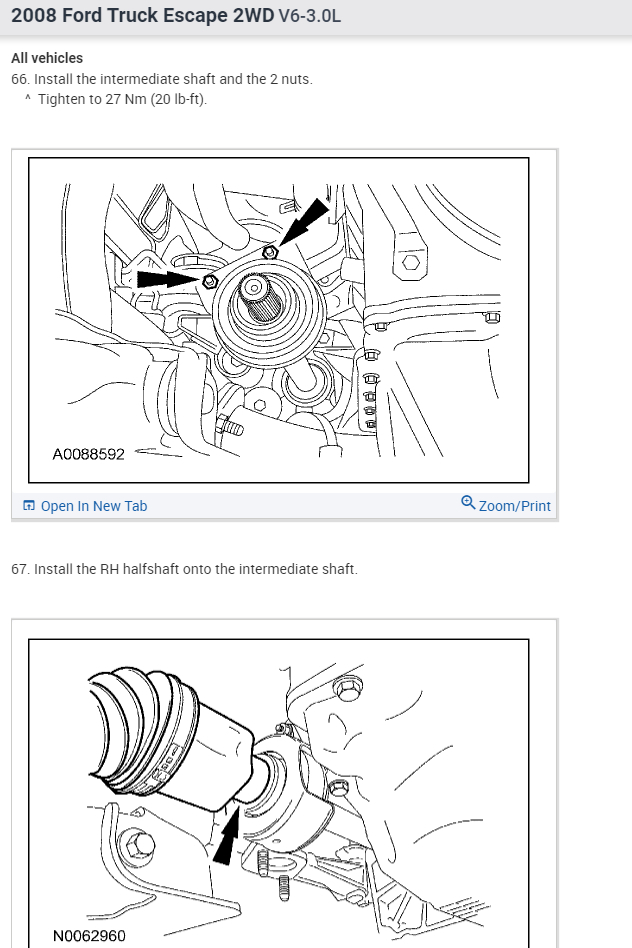 2008 Ford Truck Escape 2WD V6-3.0L

All vehicles
66. Install the intermediate shaft and the 2 nuts.
^ Tighten to 27 Nm (20 lb-ft).

A0088592

Open In New Tab

Zoom/Print

67. Install the RH halfshaft onto the intermediate shaft.

N0062960