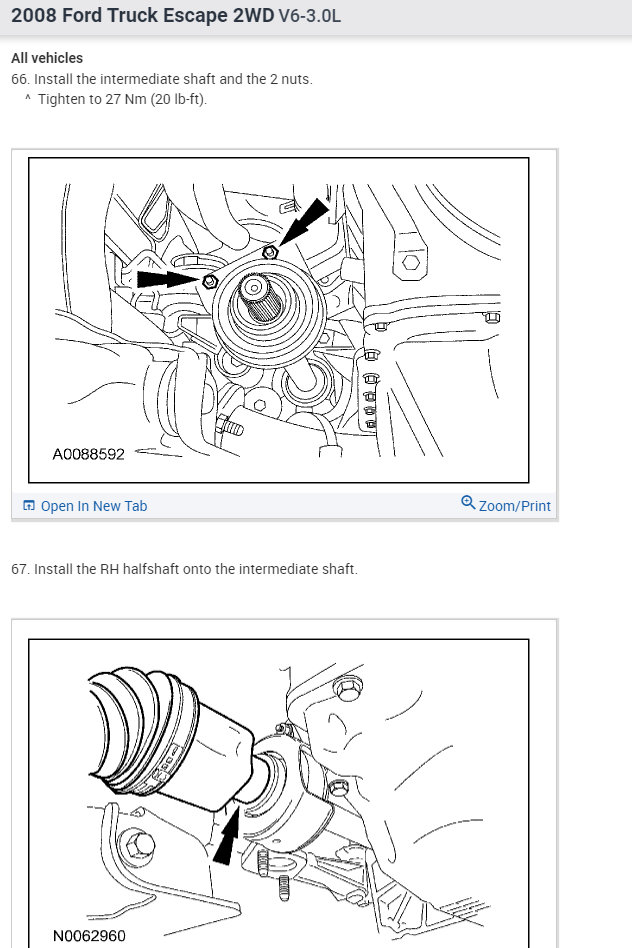 2008 Ford Truck Escape 2WD V6-3.0L

All vehicles
66. Install the intermediate shaft and the 2 nuts.
^ Tighten to 27 Nm (20 lb-ft).

A0088592

Open In New Tab

Zoom/Print

67. Install the RH halfshaft onto the intermediate shaft.

N0062960