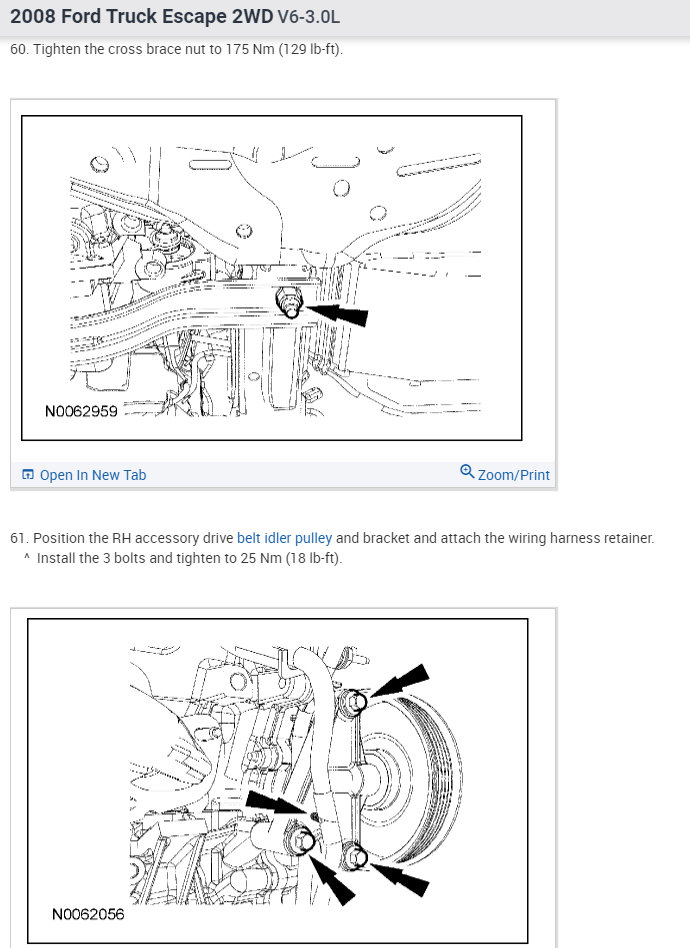 2008 Ford Truck Escape 2WD V6-3.0L

60. Tighten the cross brace nut to 175 Nm (129 lb-ft).

N0062959

Open In New Tab

Zoom/Print

61. Position the RH accessory drive belt idler pulley and bracket and attach the wiring harness retainer.
^ Install the 3 bolts and tighten to 25 Nm (18 lb-ft).

N0062056