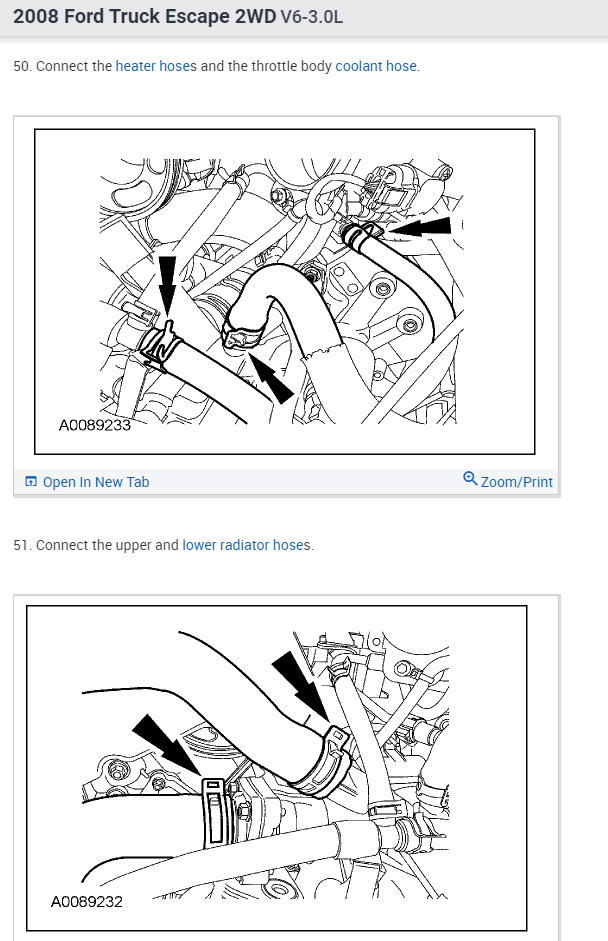 2008 Ford Truck Escape 2WD V6-3.0L

50. Connect the heater hoses and the throttle body coolant hose.

A0089233

Open In New Tab

Zoom/Print

51. Connect the upper and lower radiator hoses.

A0089232