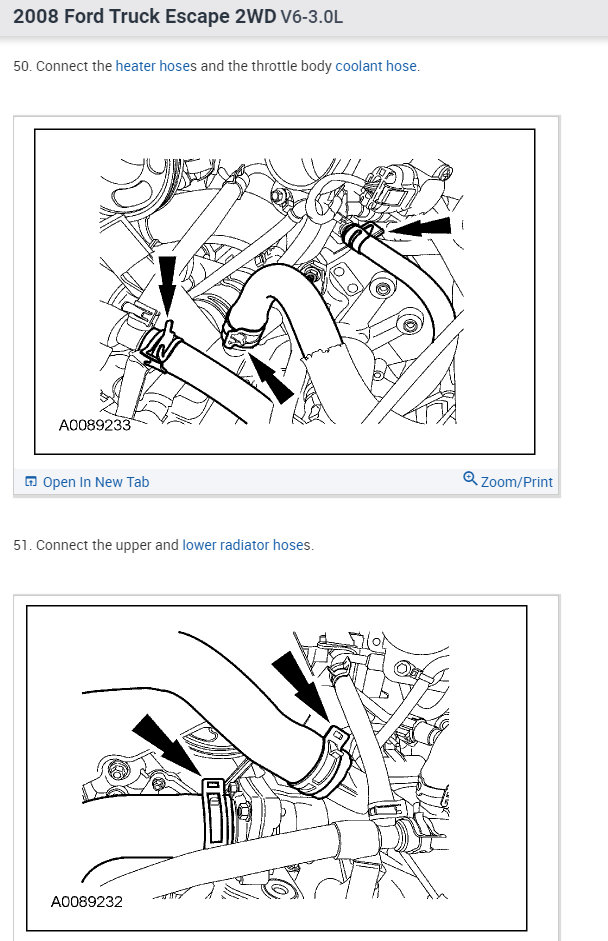 2008 Ford Truck Escape 2WD V6-3.0L

50. Connect the heater hoses and the throttle body coolant hose.

A0089233

Open In New Tab

Zoom/Print

51. Connect the upper and lower radiator hoses.

A0089232