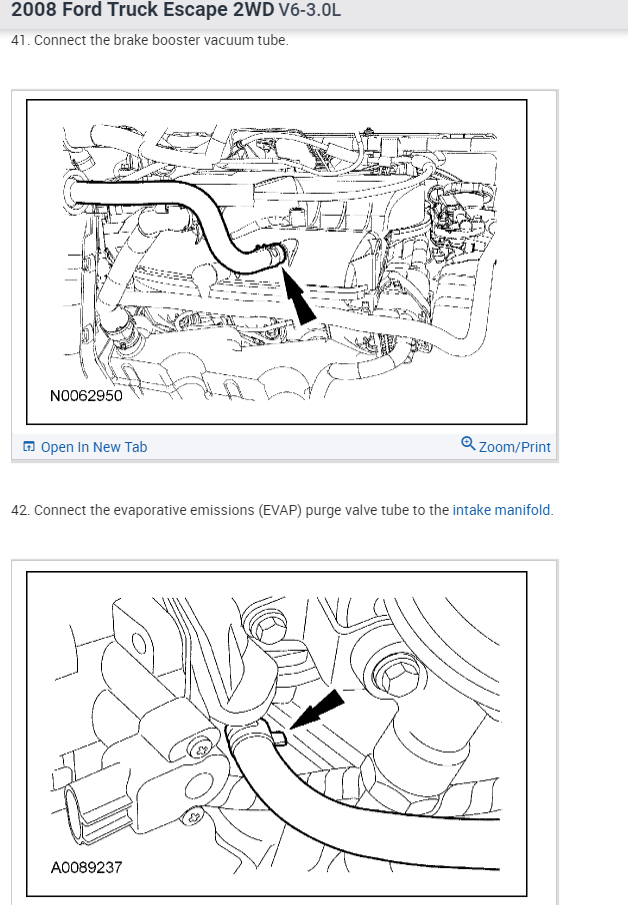 2008 Ford Truck Escape 2WD V6-3.0L

41. Connect the brake booster vacuum tube.

N0062950

Open In New Tab

Zoom/Print

42. Connect the evaporative emissions (EVAP) purge valve tube to the intake manifold.

A0089237