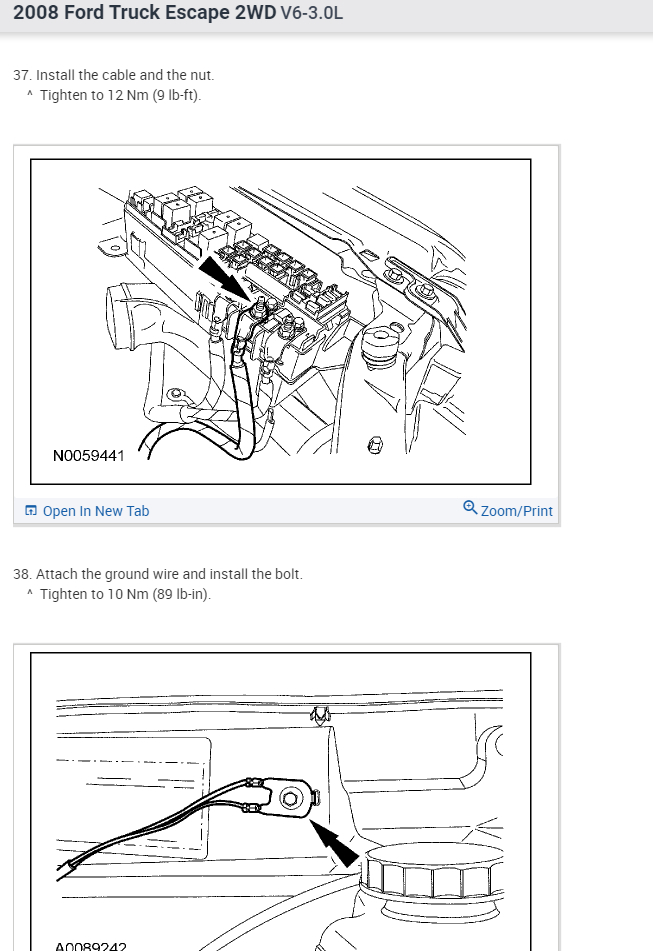 2008 Ford Truck Escape 2WD V6-3.0L

37. Install the cable and the nut.
^ Tighten to 12 Nm (9 lb-ft).

N0059441

Open In New Tab
Zoom/Print

38. Attach the ground wire and install the bolt.
^ Tighten to 10 Nm (89 lb-in).

A0089242