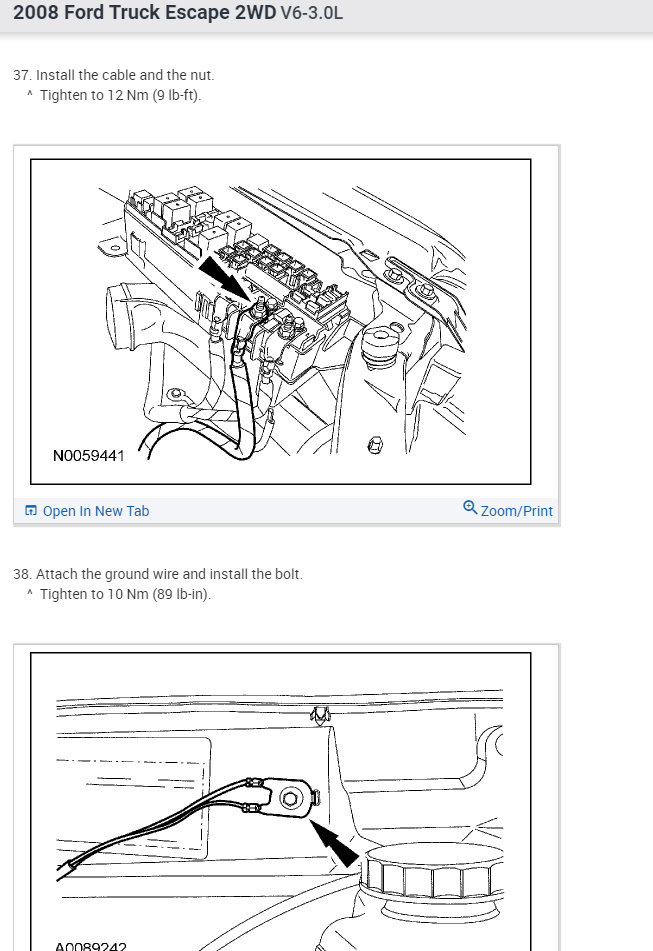 2008 Ford Truck Escape 2WD V6-3.0L

37. Install the cable and the nut.
^ Tighten to 12 Nm (9 lb-ft).

N0059441

Open In New Tab

Zoom/Print

38. Attach the ground wire and install the bolt.
^ Tighten to 10 Nm (89 lb-in).

A0089242