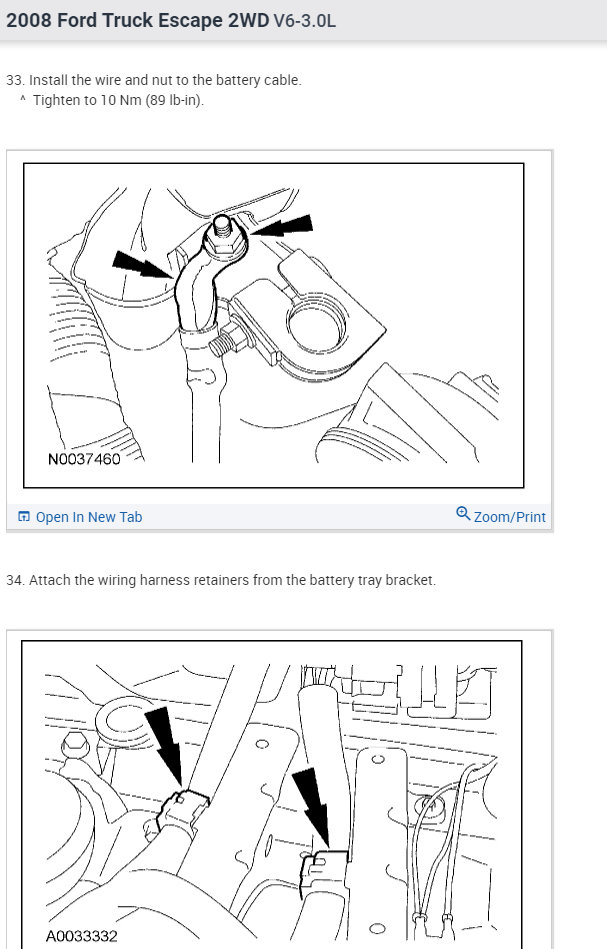 2008 Ford Truck Escape 2WD V6-3.0L

33. Install the wire and nut to the battery cable.
^ Tighten to 10 Nm (89 lb-in).

N0037460

Open In New Tab

Zoom/Print

34. Attach the wiring harness retainers from the battery tray bracket.

A0033332