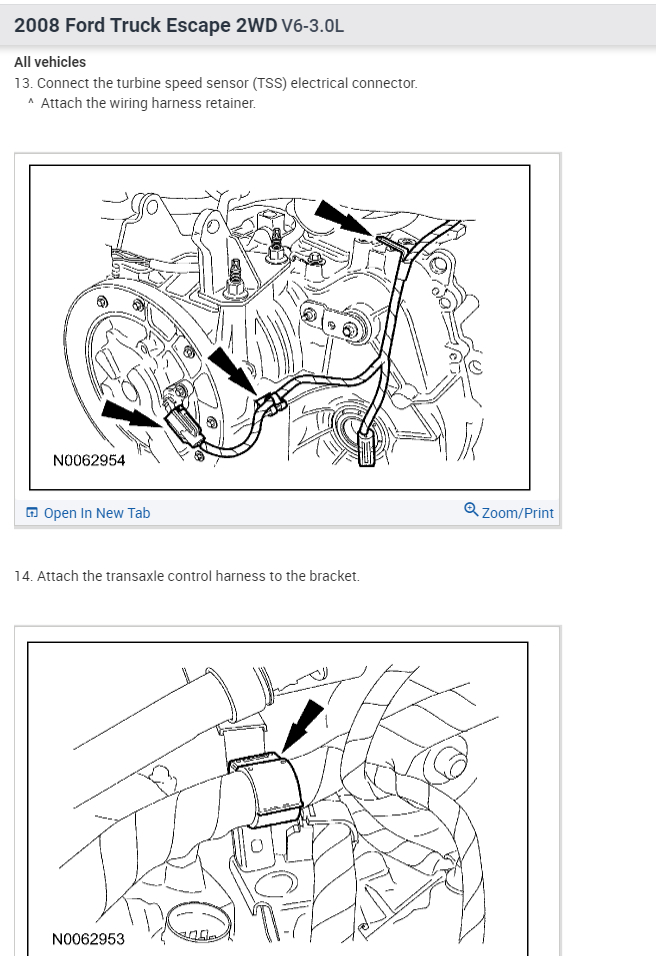 2008 Ford Truck Escape 2WD V6-3.0L

All vehicles
13. Connect the turbine speed sensor (TSS) electrical connector.
^ Attach the wiring harness retainer.

N0062954

Open In New Tab
Zoom/Print

14. Attach the transaxle control harness to the bracket.

N0062953